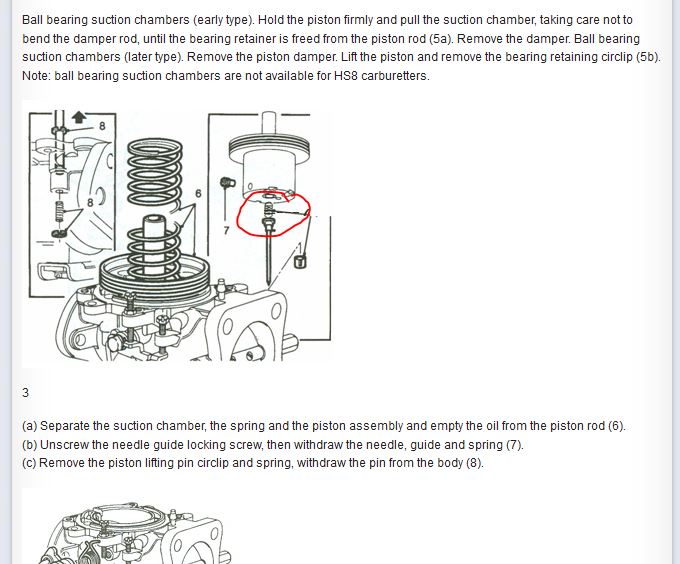 Ball bearing suction chambers (early type). Hold the piston firmly and pull the suction chamber, taking care not to bend the damper rod, until the bearing retainer is freed from the piston rod (5a). Remove the damper. Ball bearing suction chambers (later type). Remove the piston damper. Lift the piston and remove the bearing retaining circlip (5b). Note: ball bearing suction chambers are not available for HS8 carburetters.

8
8
6
7

3

(a) Separate the suction chamber, the spring and the piston assembly and empty the oil from the piston rod (6).
(b) Unscrew the needle guide locking screw, then withdraw the needle, guide and spring (7).
(c) Remove the piston lifting pin circlip and spring, withdraw the pin from the body (8).