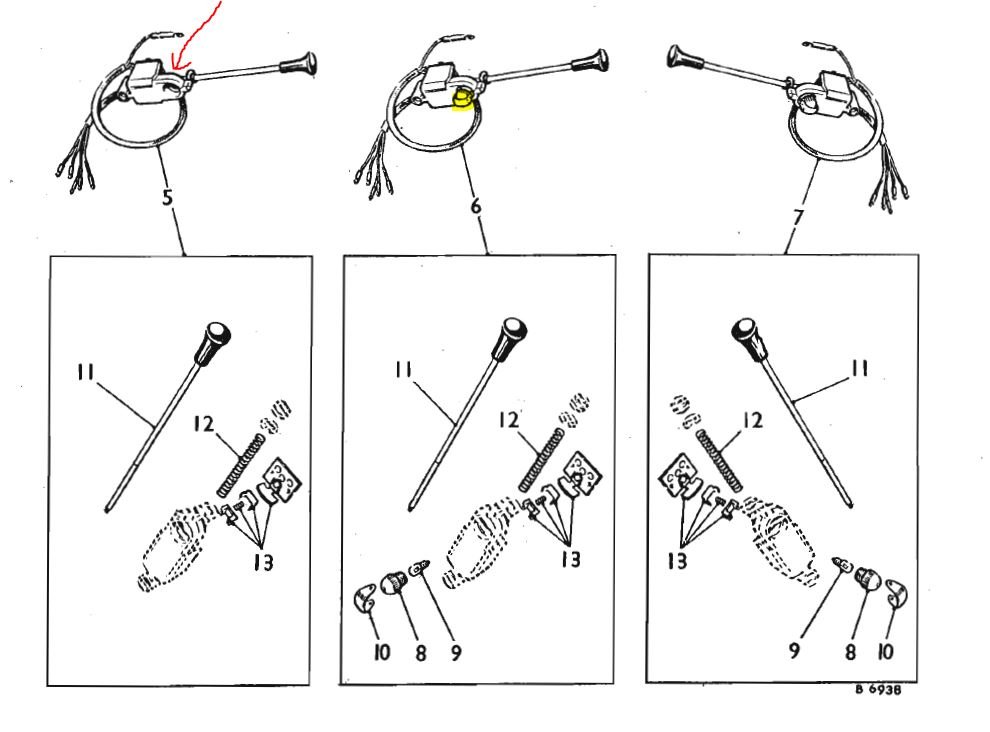 5

6

7

11

12

13

11

12

13

10 8 9

11

12

13

9 8 10

B 6938